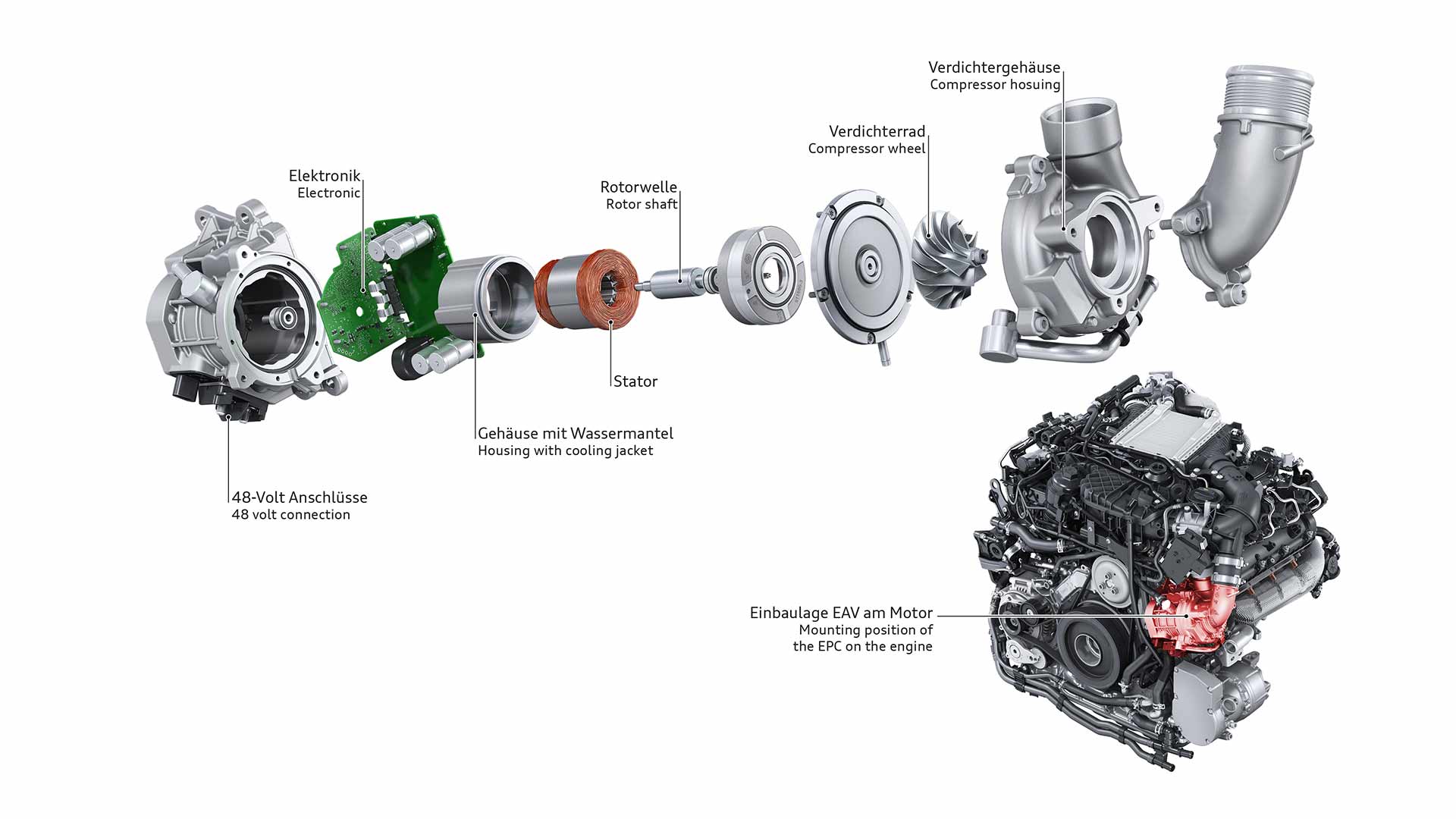 Verdichtergehäuse
Compressor hosuing

Verdichterrad
Compressor wheel

Elektronik
Electronic

Rotorwelle
Rotor shaft

Stator

Gehäuse mit Wassermantel
Housing with cooling jacket

48-Volt Anschlüsse
48 volt connection

Einbaulage EAV am Motor
Mounting position of the EPC on the engine